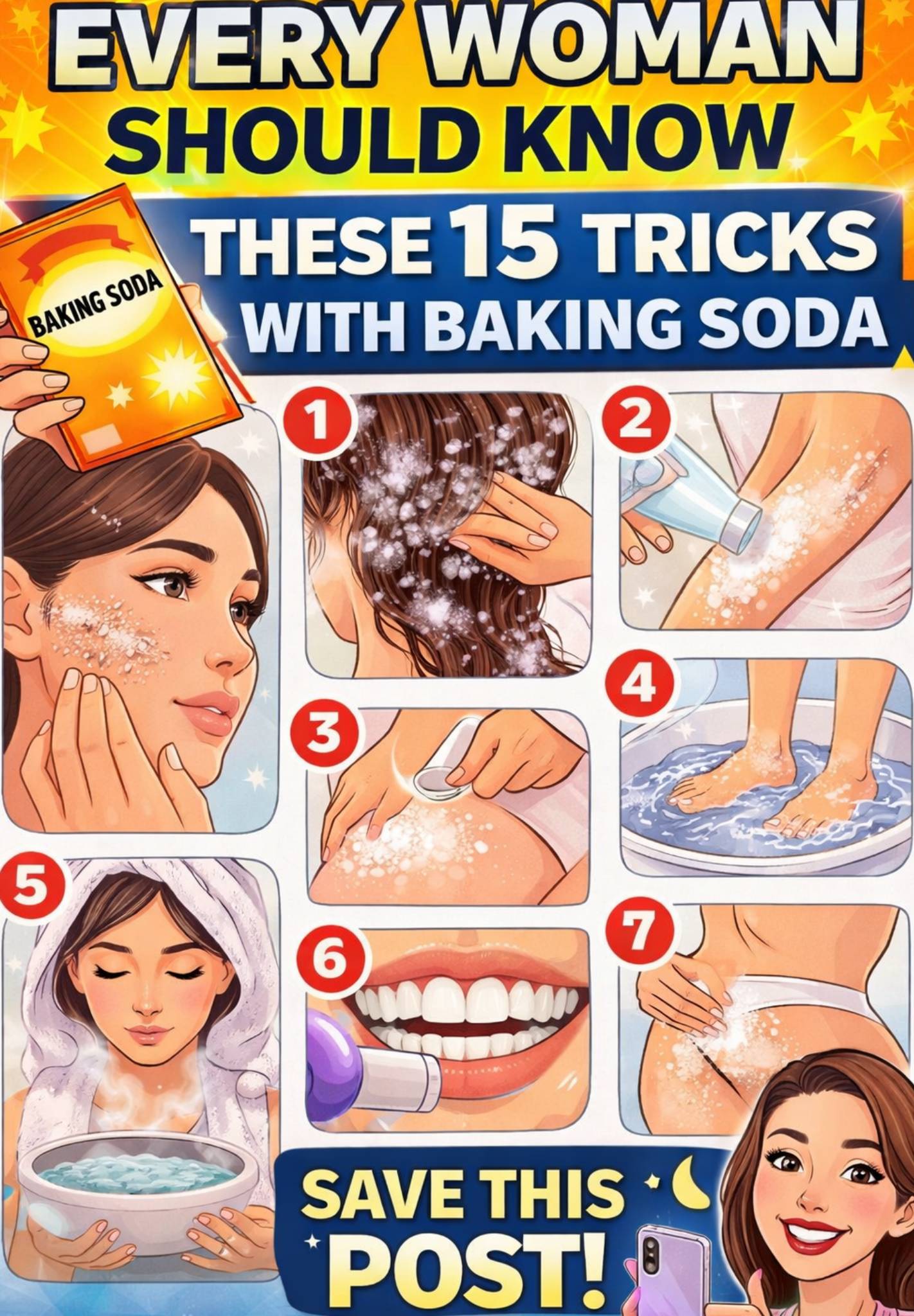 EVERY WOMAN SHOULD KNOW

THESE 15 TRICKS WITH BAKING SODA

BAKING SODA

1

2

3

4

5

6

7

SAVE THIS POST!